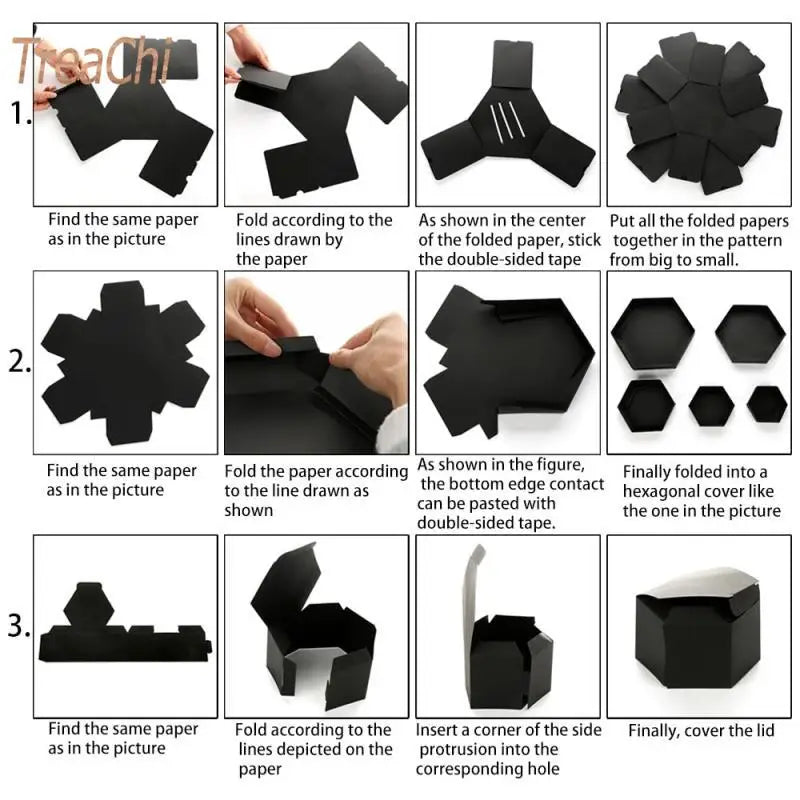 TreaChi

1.

Find the same paper as in the picture

Fold according to the lines drawn by the paper

As shown in the center of the folded paper, stick the double-sided tape

Put all the folded papers together in the pattern from big to small.

2.

Find the same paper as in the picture

Fold the paper according to the line drawn as shown

As shown in the figure, the bottom edge contact can be pasted with double-sided tape.

Finally folded into a hexagonal cover like the one in the picture

3.

Find the same paper as in the picture

Fold according to the lines depicted on the paper

Insert a corner of the side protrusion into the corresponding hole

Finally, cover the lid