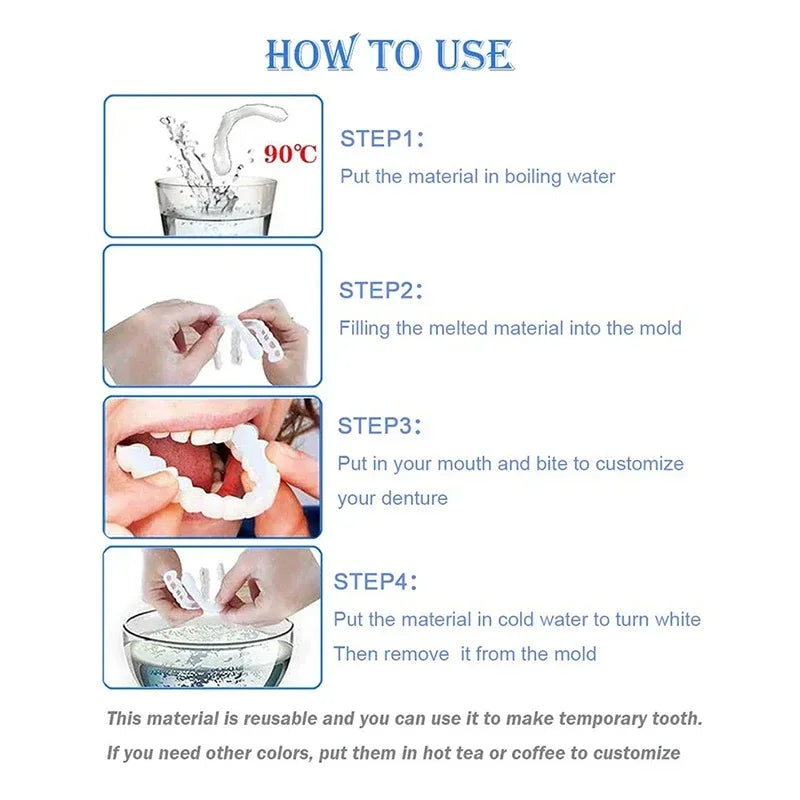 HOW TO USE

90℃

STEP1:
Put the material in boiling water

STEP2:
Filling the melted material into the mold

STEP3:
Put in your mouth and bite to customize your denture

STEP4:
Put the material in cold water to turn white
Then remove it from the mold

This material is reusable and you can use it to make temporary tooth.
If you need other colors, put them in hot tea or coffee to customize